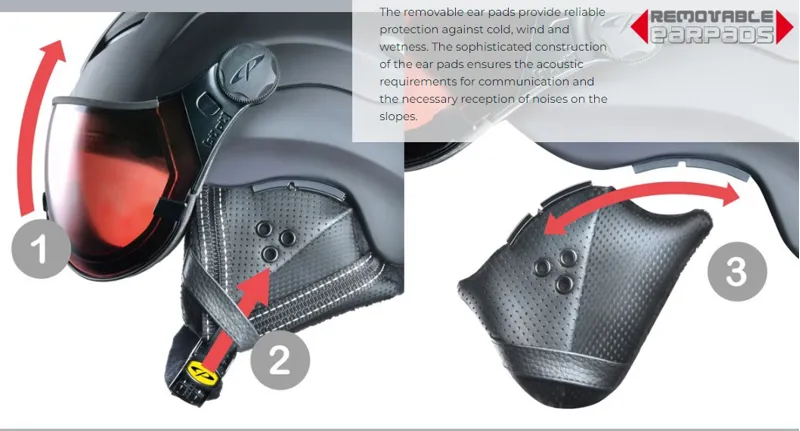 The removable ear pads provide reliable protection against cold, wind and wetness. The sophisticated construction of the ear pads ensures the acoustic requirements for communication and the necessary reception of noises on the slopes.

REMOVABLE earpads

1

2

3